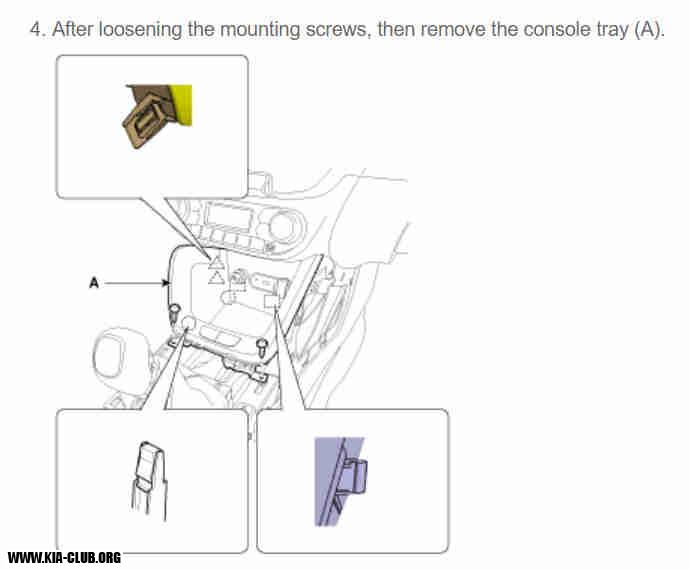 4. After loosening the mounting screws, then remove the console tray (A).

A

WWW.KIA-CLUB.ORG